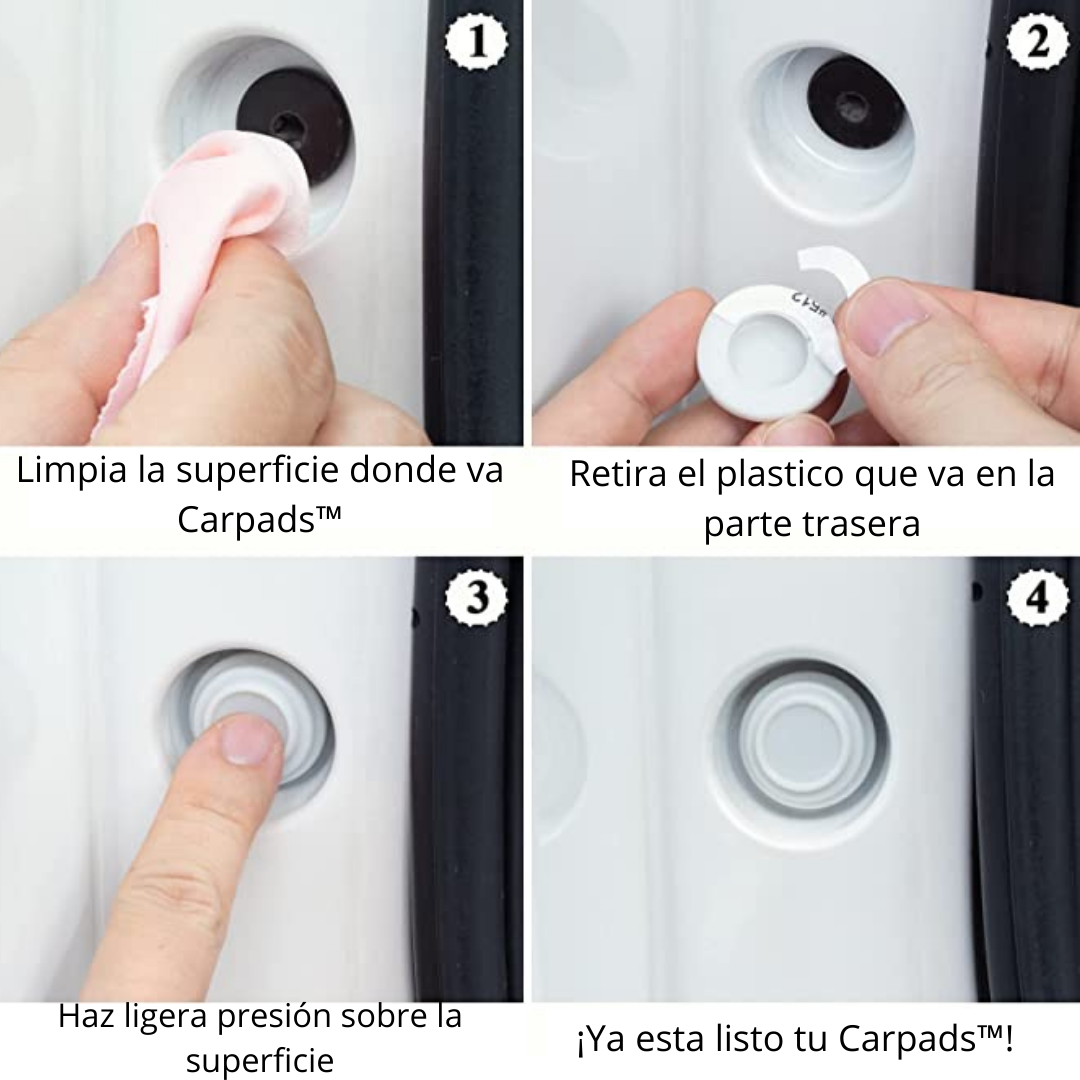 1

Limpia la superficie donde va Carpads™

2

Retira el plastico que va en la parte trasera

3

Haz ligera presión sobre la superficie

4

¡Ya esta listo tu Carpads™!